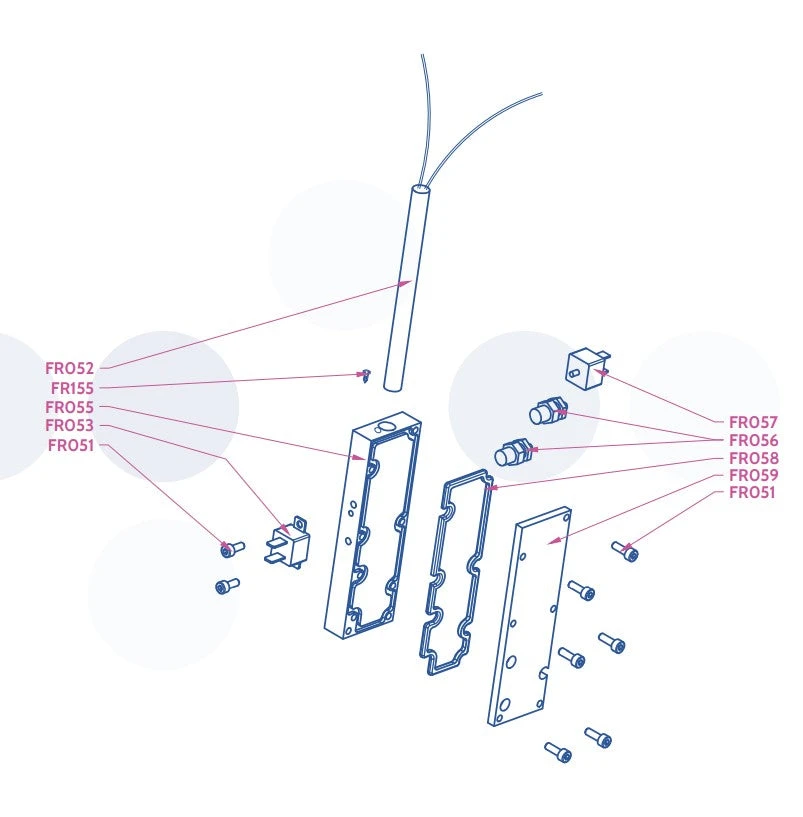 FR052
FR155
FR055
FR053
FR051

FR057
FR056
FR058
FR059
FR051