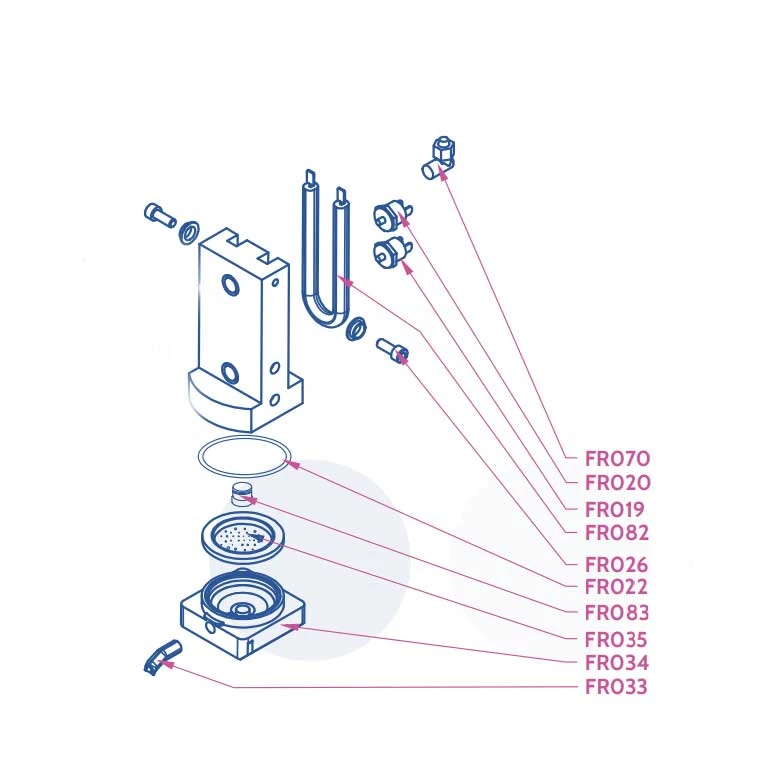 FR070
FR020
FR019
FR082
FR026
FR022
FR083
FR035
FR034
FR033